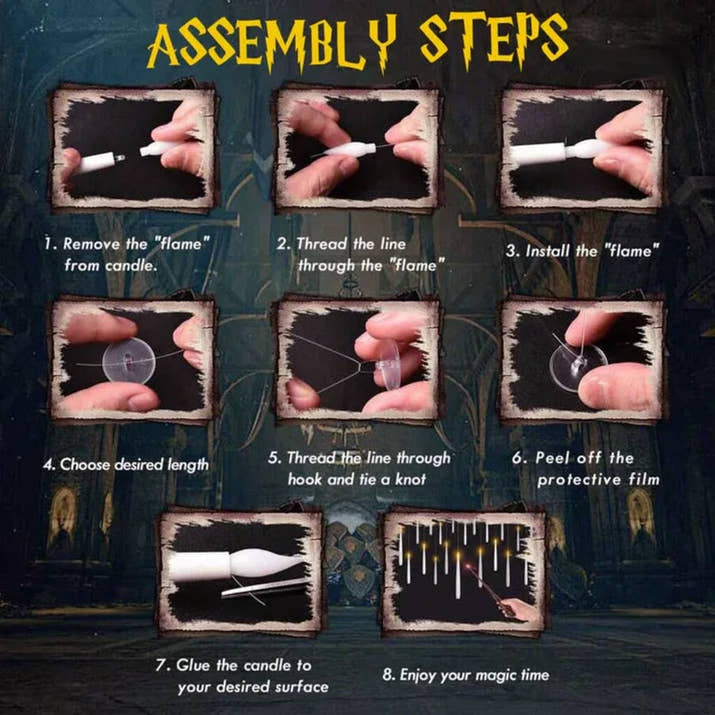 ASSEMBLY STEPS

1. Remove the "flame" from candle.

2. Thread the line through the "flame"

3. Install the "flame"

4. Choose desired length

5. Thread the line through hook and tie a knot

6. Peel off the protective film

7. Glue the candle to your desired surface

8. Enjoy your magic time